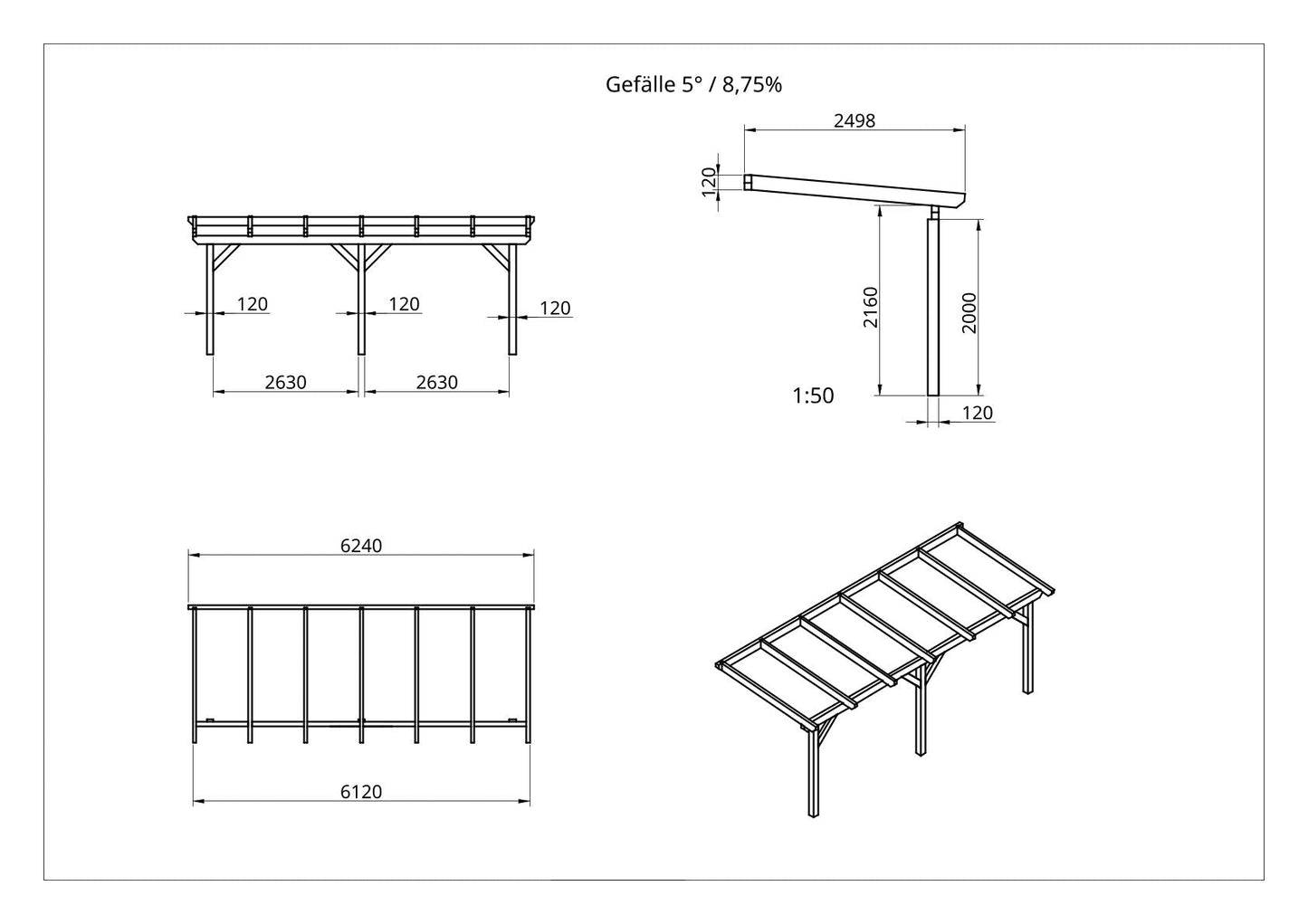 Gefälle 5° / 8,75%

120
120
120
2630
2630

2498
120
2160
2000
1:50
120

6240
6120