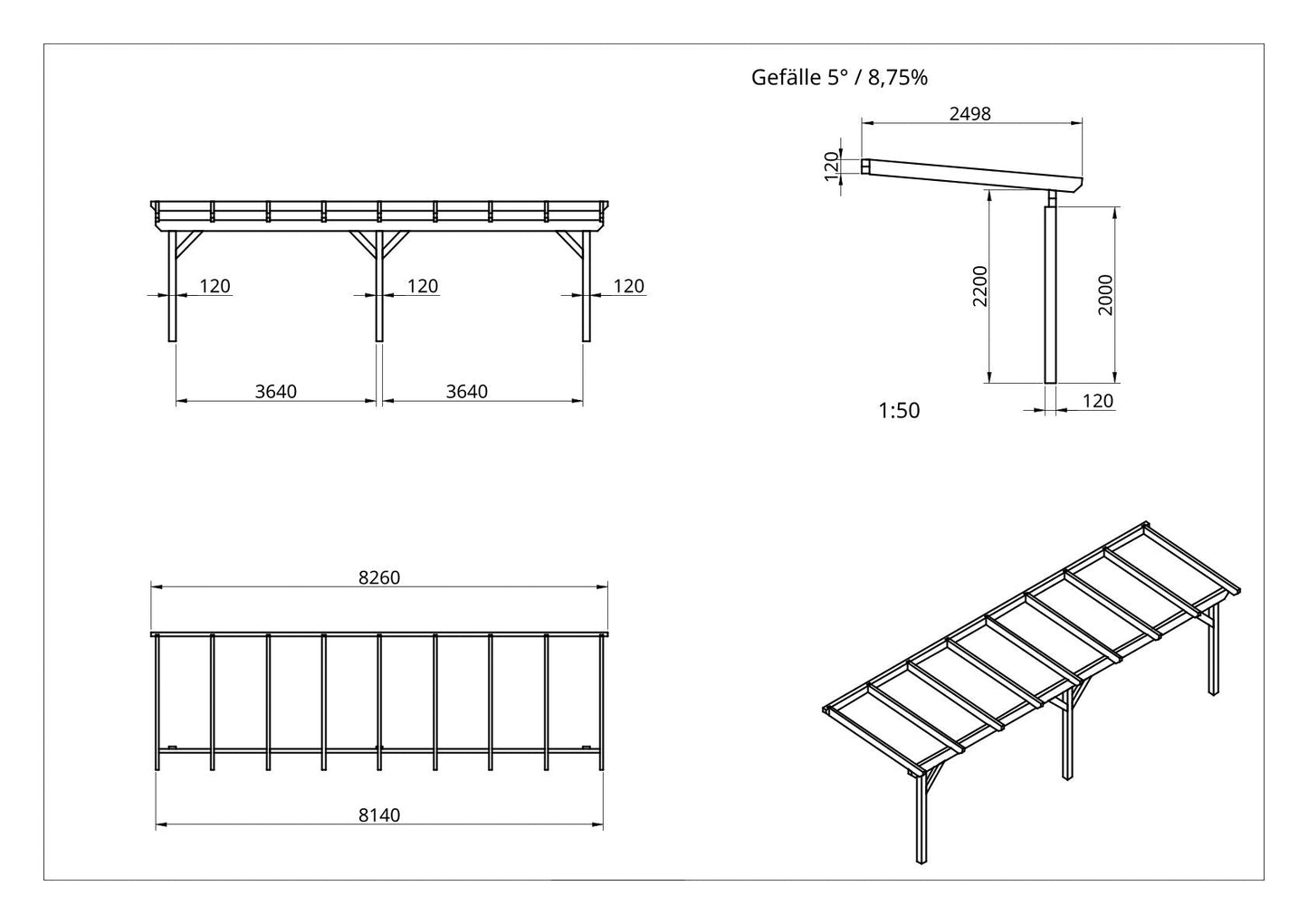 Gefälle 5° / 8,75%

2498

120

2200

2000

120

1:50

120

120

120

3640

3640

8260

8140