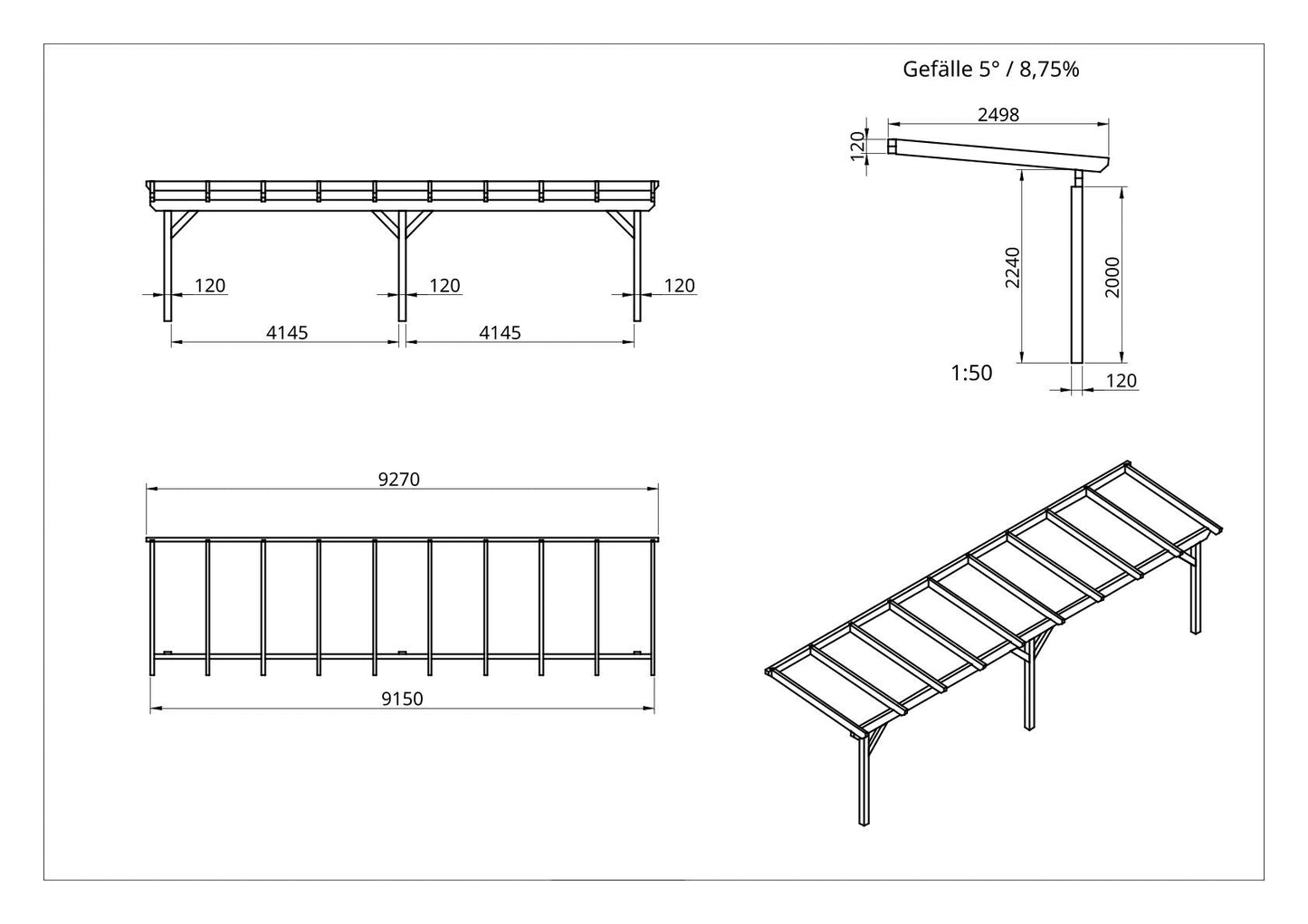 120
120
120
4145
4145

Gefälle 5° / 8,75%
2498
120
2240
2000
1:50
120

9270
9150