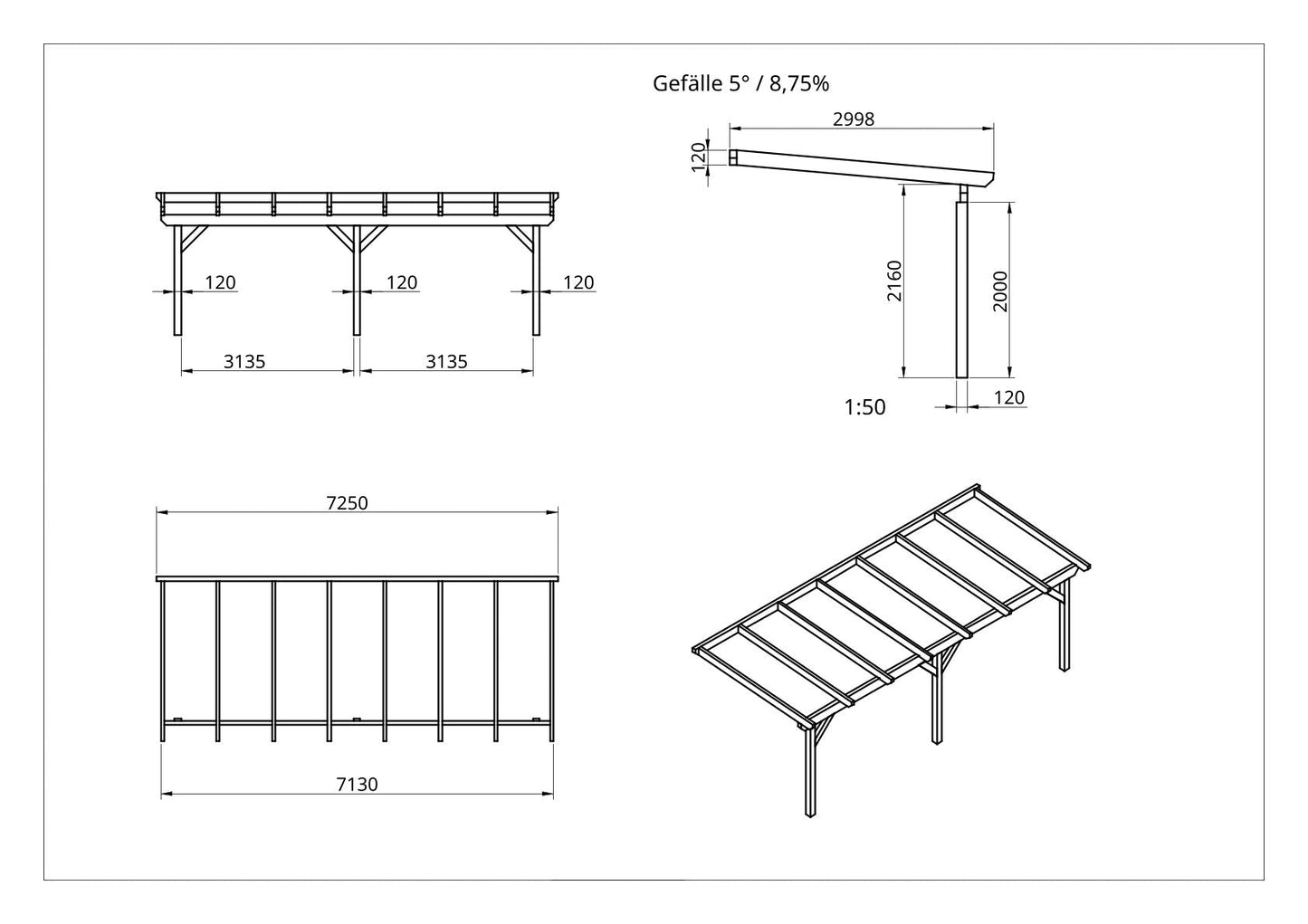 Gefälle 5° / 8,75%

2998

120

2160

2000

120

1:50

120

120

120

3135

3135

7250

7130