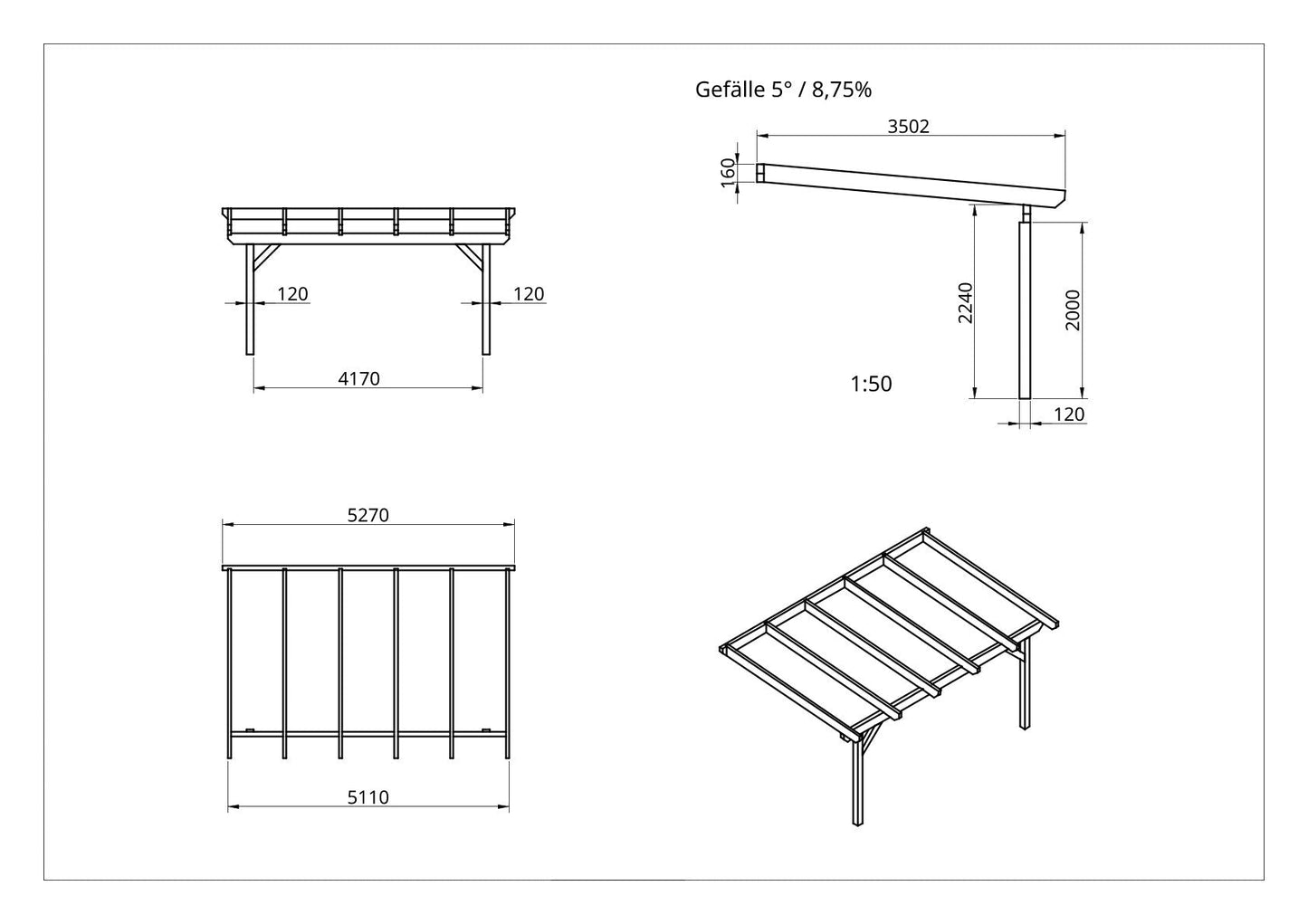 Gefälle 5° / 8,75%

3502

160

120

120

4170

2240

2000

1:50

120

5270

5110