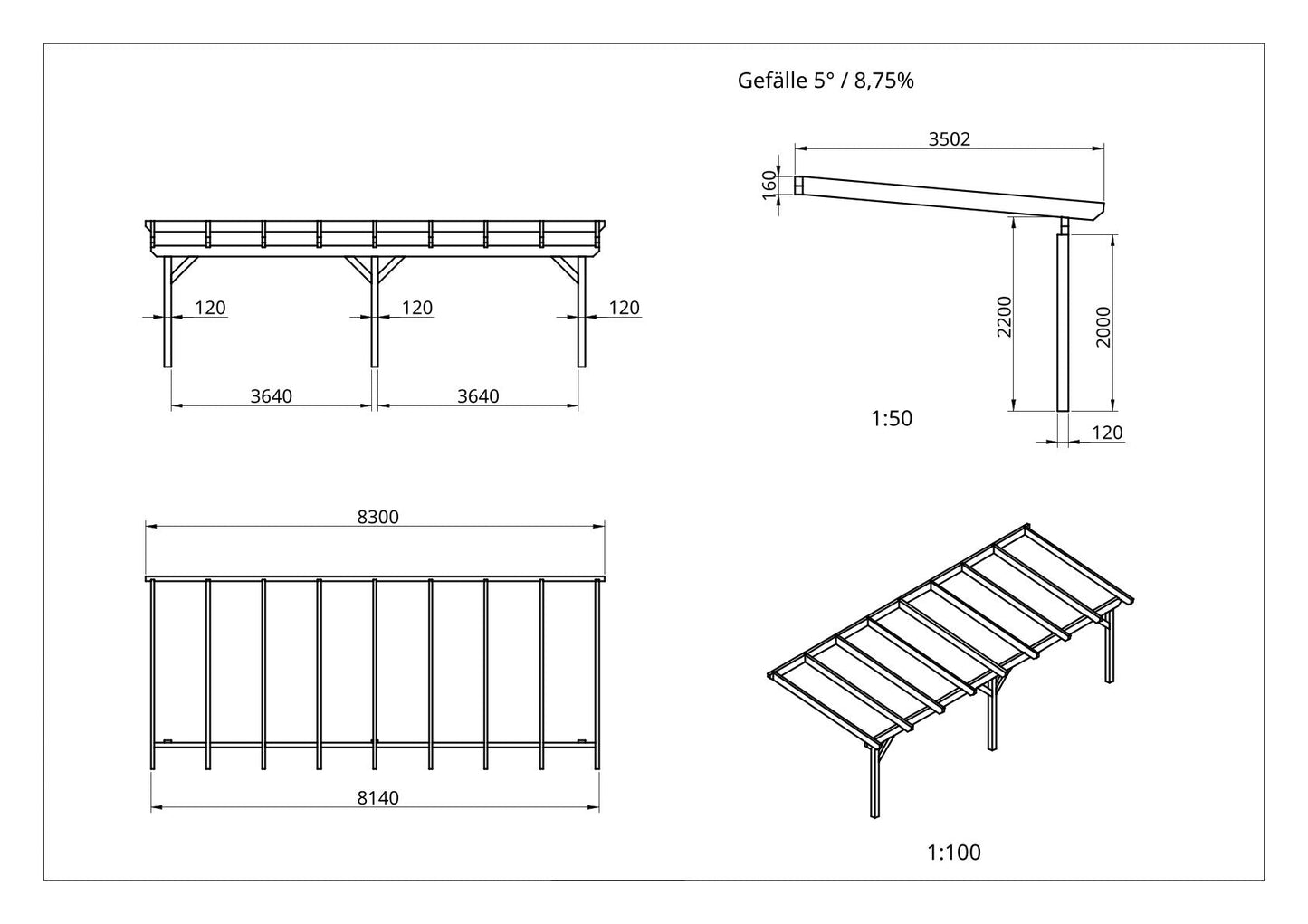 Gefälle 5° / 8,75%

3502

160

2200

2000

1:50

120

120

120

120

3640

3640

8300

8140

1:100