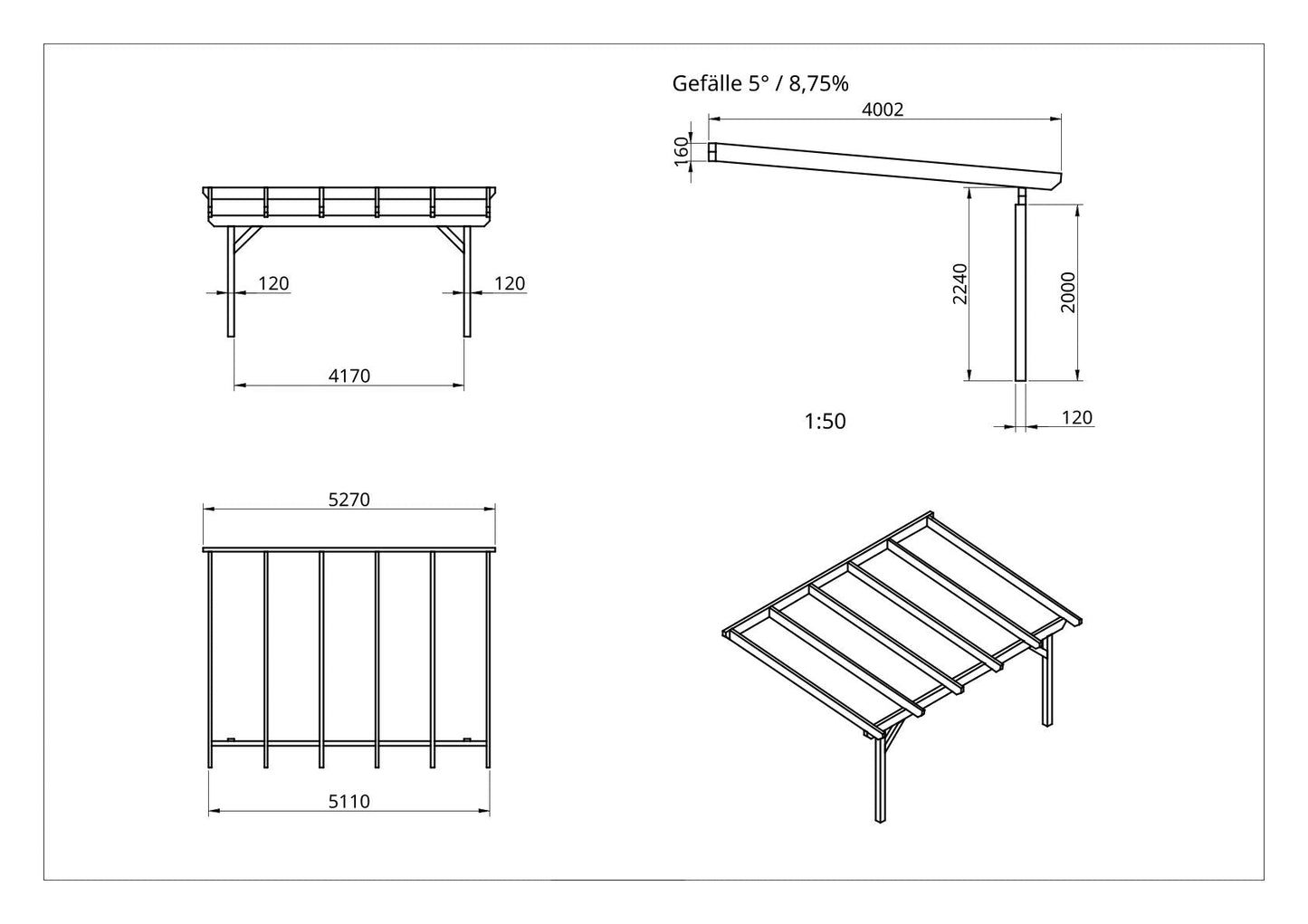 120

120

4170

Gefälle 5° / 8,75%

4002

160

2240

2000

1:50

120

5270

5110