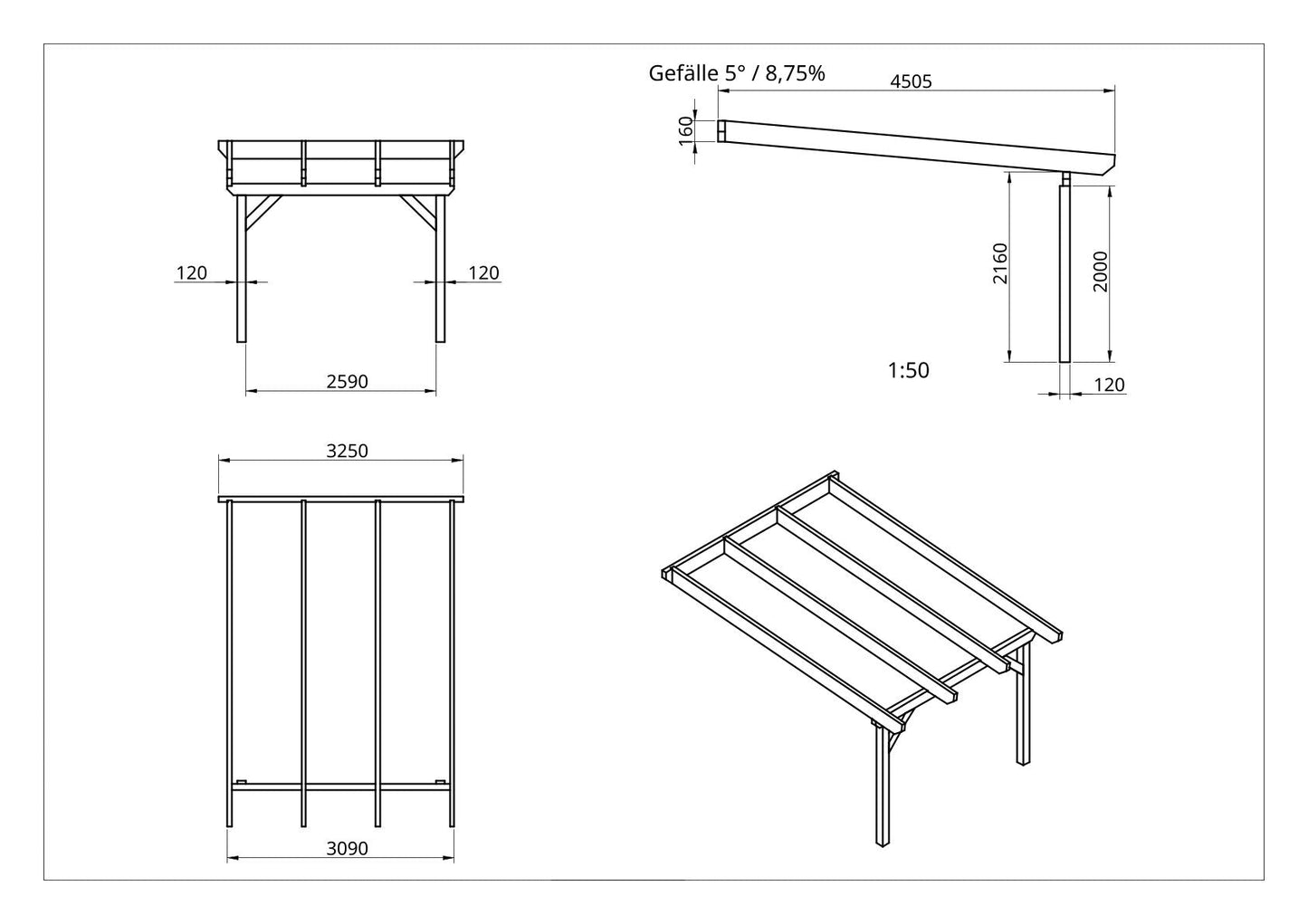 120

120

2590

Gefälle 5° / 8,75%

4505

160

2160

2000

1:50

120

3250

3090