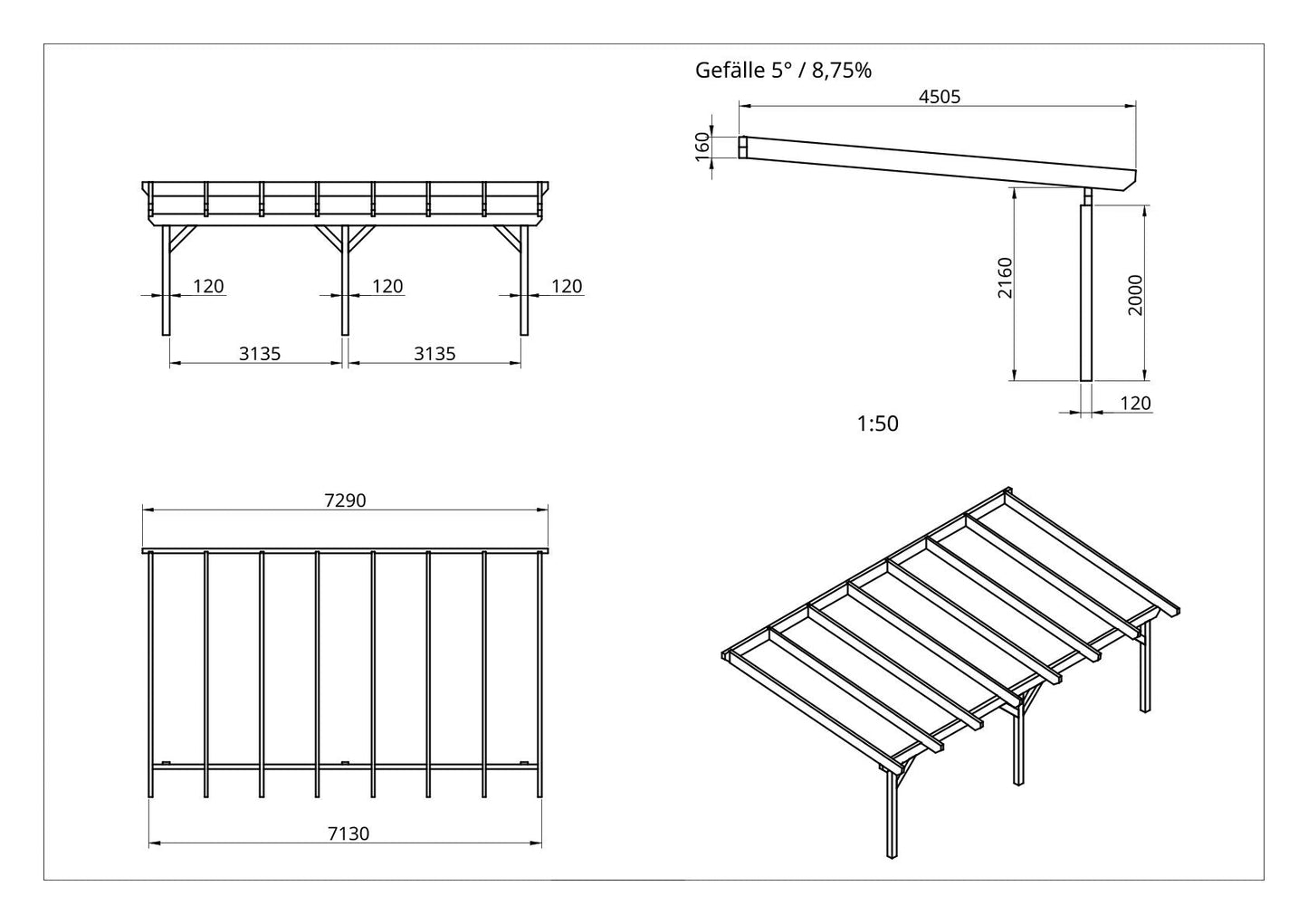 120
120
120
3135
3135

Gefälle 5° / 8,75%
4505
160
2160
2000
120
1:50

7290
7130