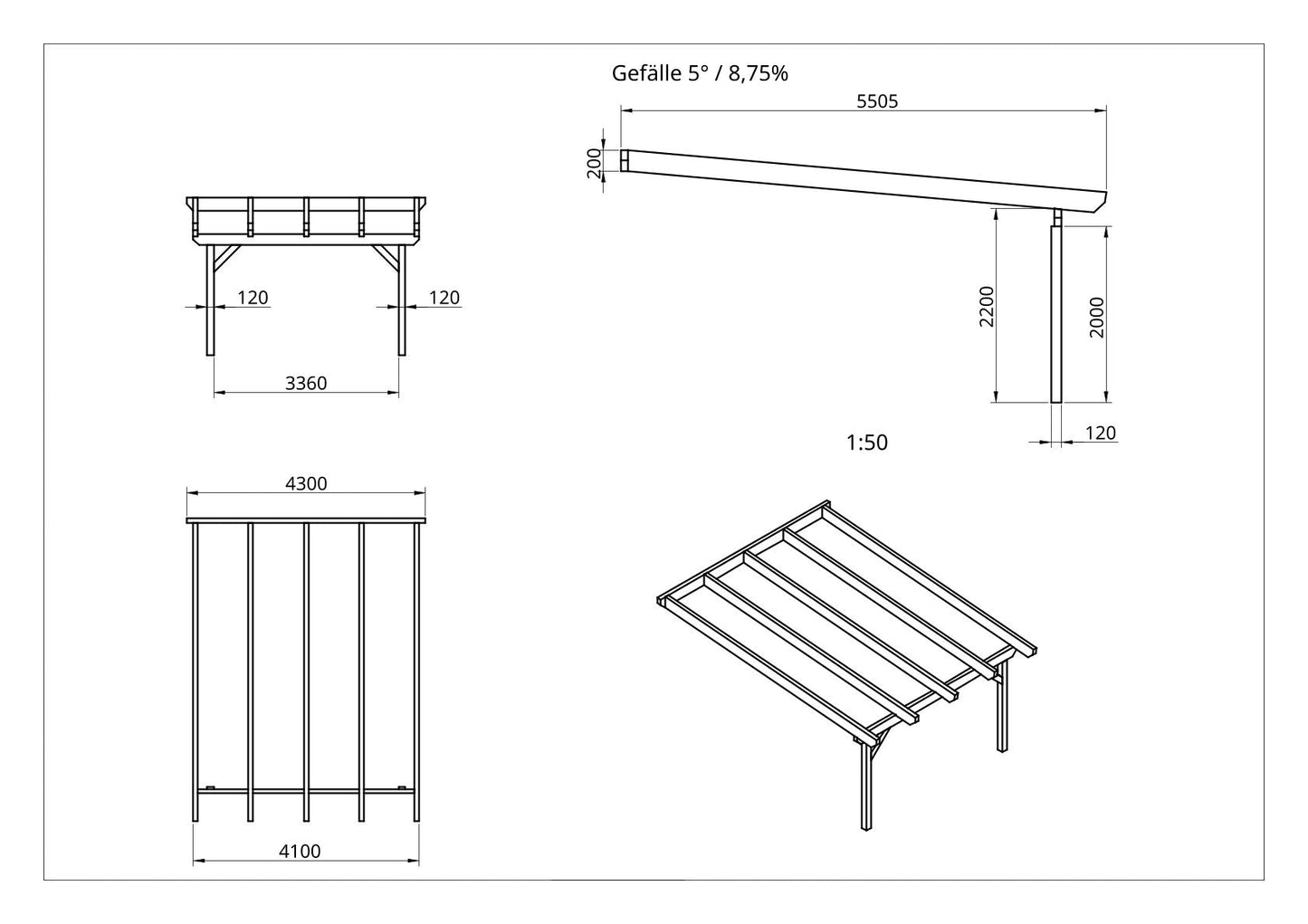 Gefälle 5° / 8,75%

5505

200

120

120

3360

2200

2000

120

1:50

4300

4100