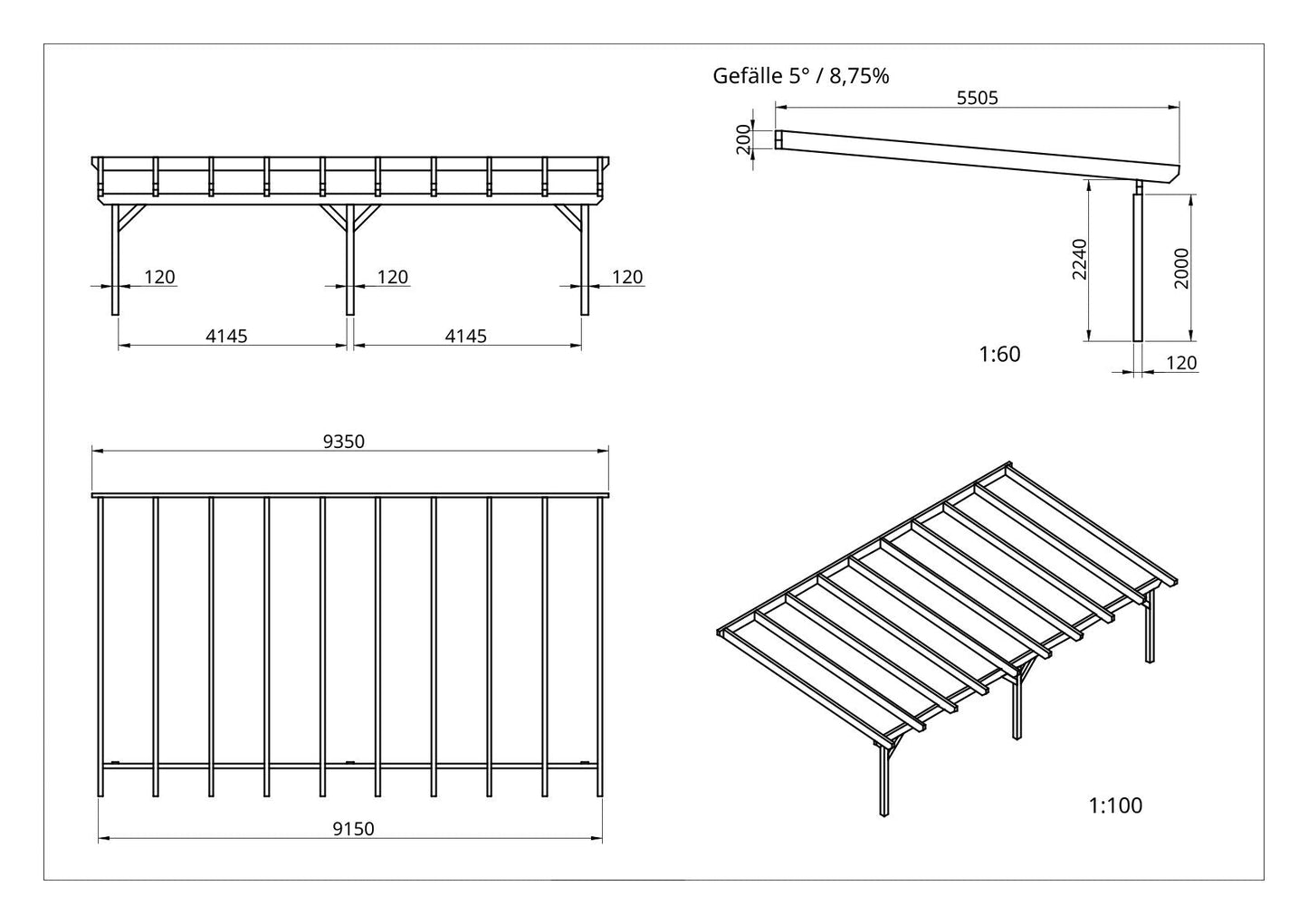 120
120
120
4145
4145

Gefälle 5° / 8,75%
5505
200
2240
2000
1:60
120

9350
9150

1:100